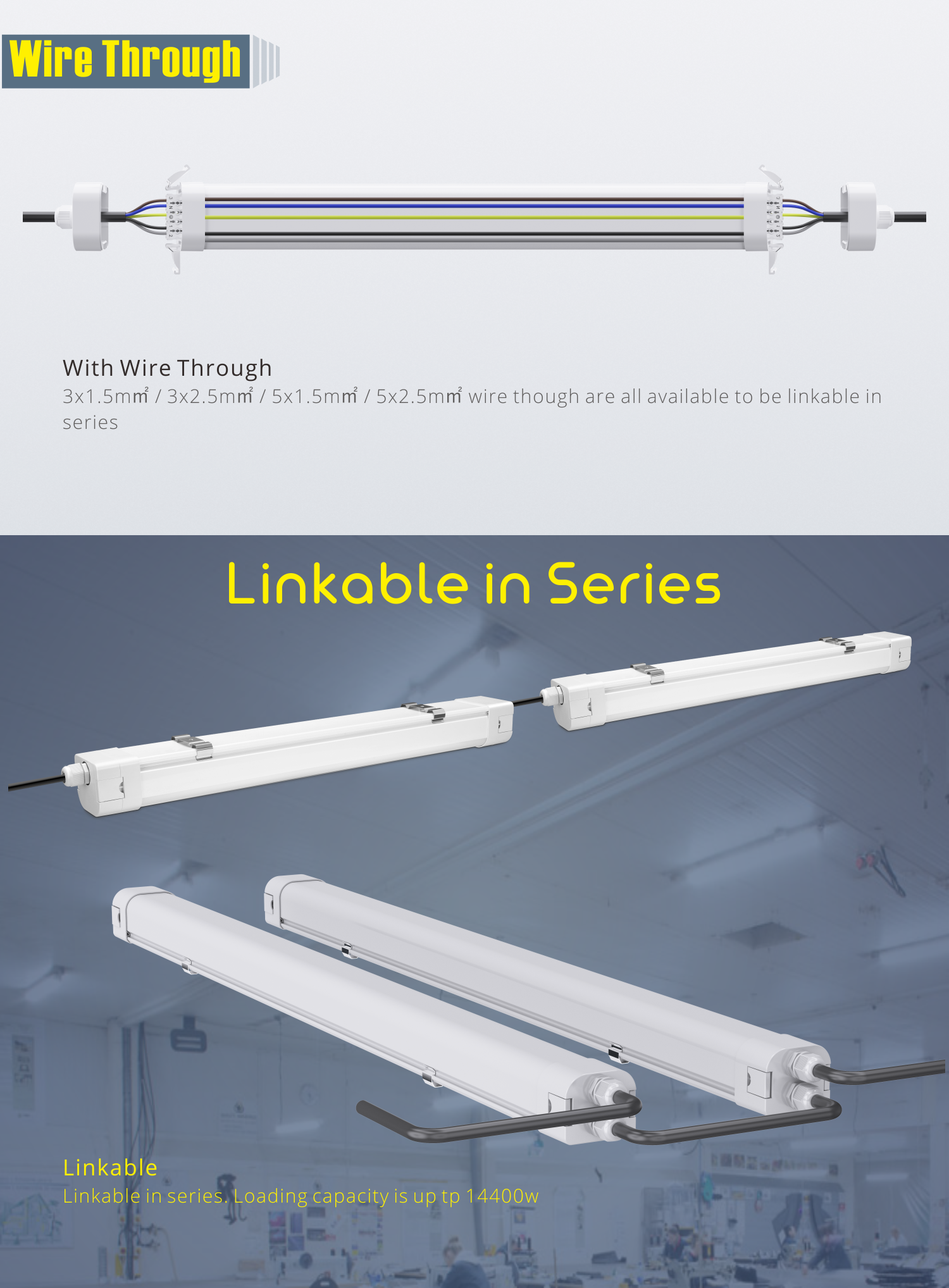 Wire Through

With Wire Through

3x1.5m㎡ / 3x2.5m㎡ / 5x1.5m㎡ / 5x2.5m㎡ wire though are all available to be linkable in series

Linkable in Series

Linkable

Linkable in series. Loading capacity is up tp 14400w