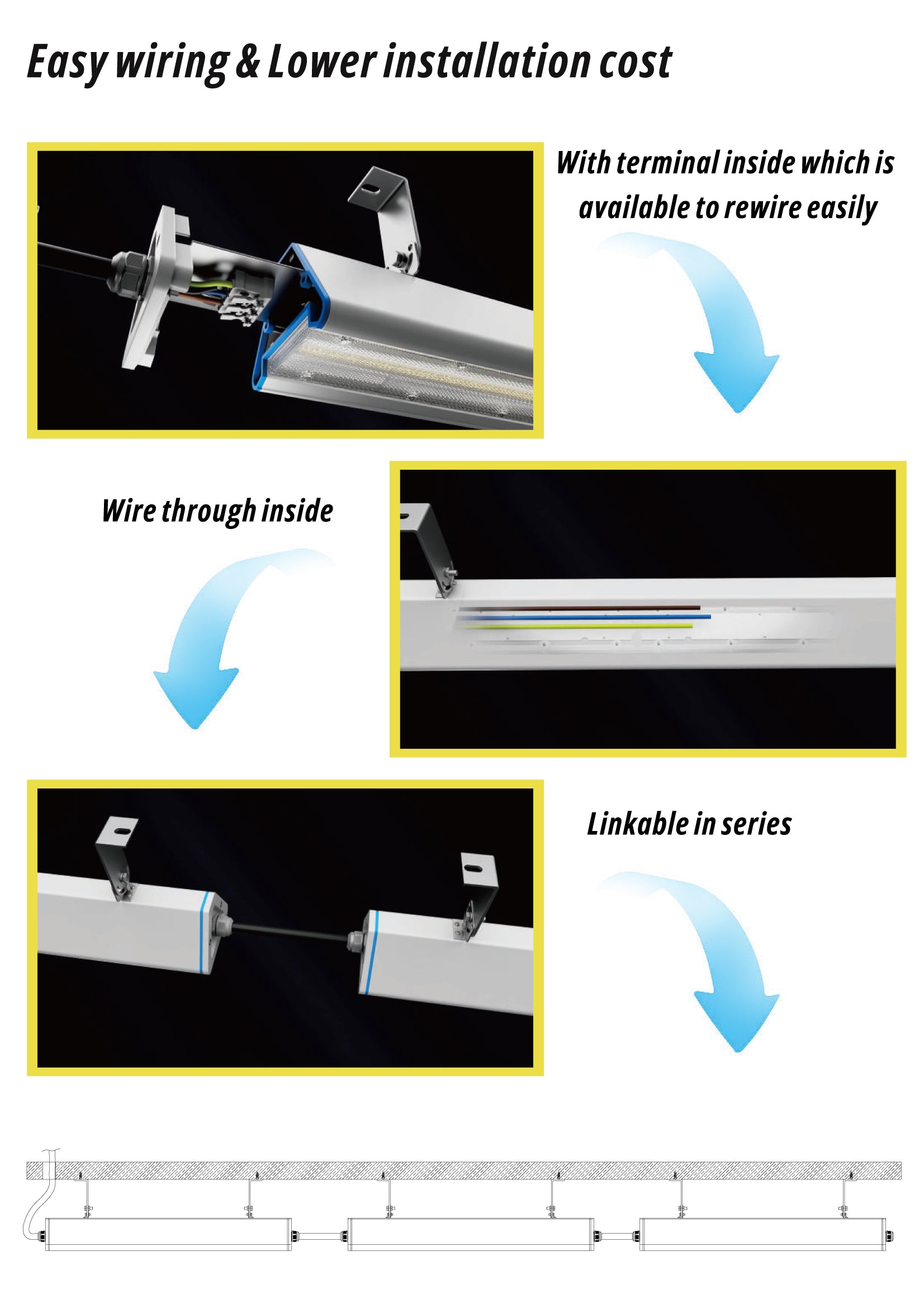 Easy wiring & Lower installation cost

With terminal inside which is available to rewire easily

Wire through inside

Linkable in series